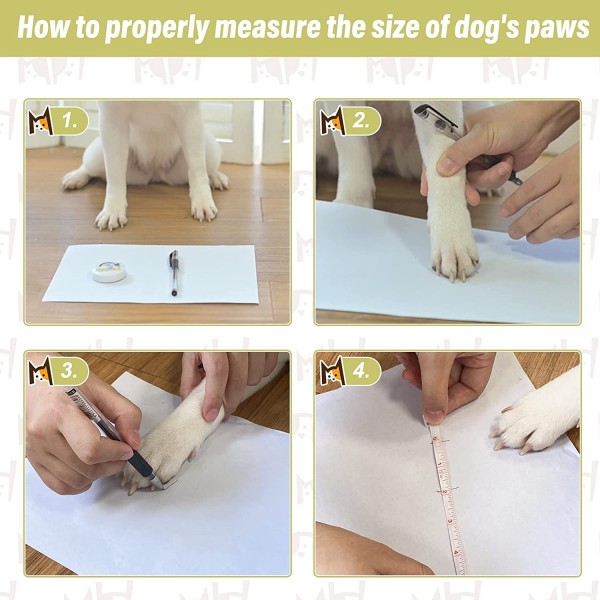 How to properly measure the size of dog's paws

1.

2.

3.

4.