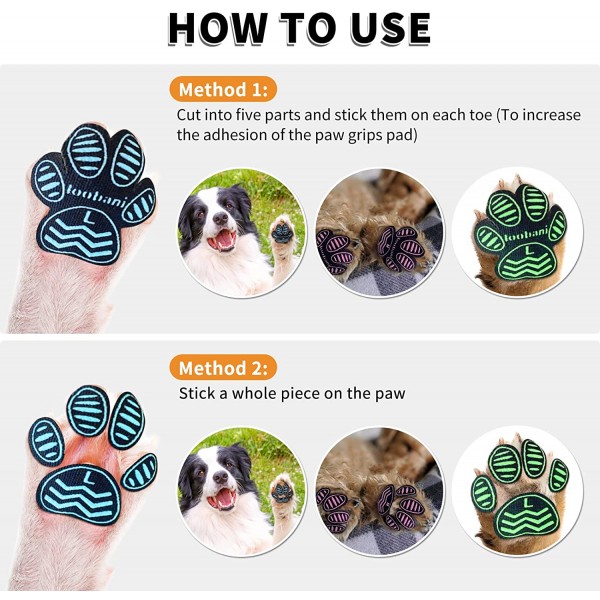 HOW TO USE

Method 1:

Cut into five parts and stick them on each toe (To increase the adhesion of the paw grips pad)

toobani
L

toobani
L

Method 2:

Stick a whole piece on the paw

L

L