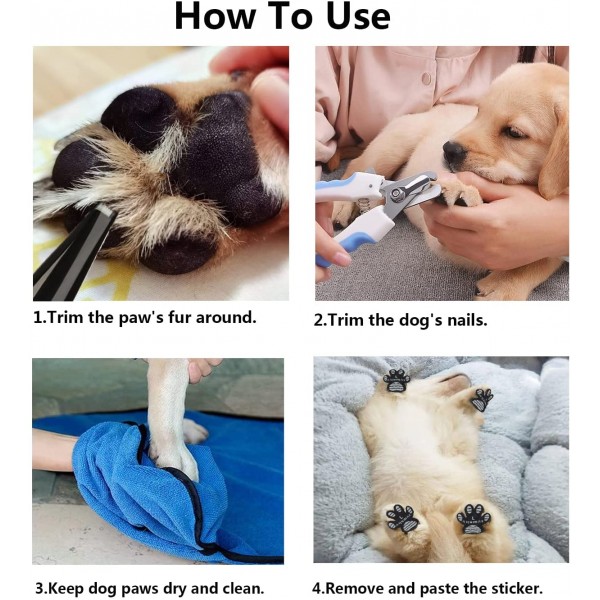 How To Use

1.Trim the paw's fur around.

2.Trim the dog's nails.

3.Keep dog paws dry and clean.

4.Remove and paste the sticker.