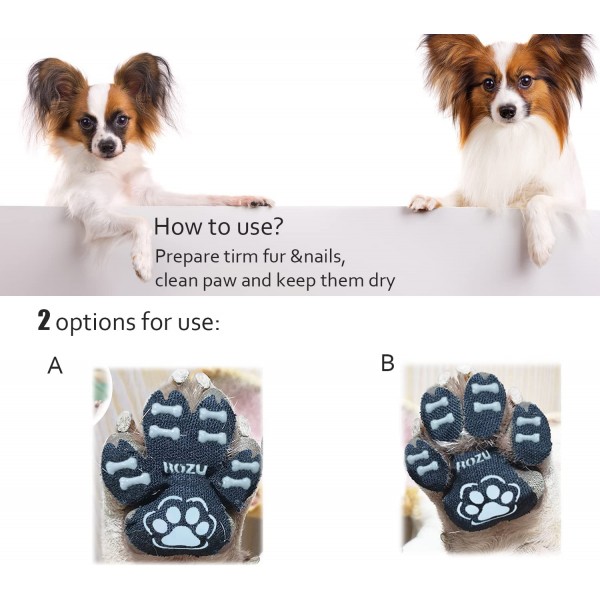 How to use?
Prepare tirm fur &nails, clean paw and keep them dry

2 options for use:

A

ROZU

B

ROZU